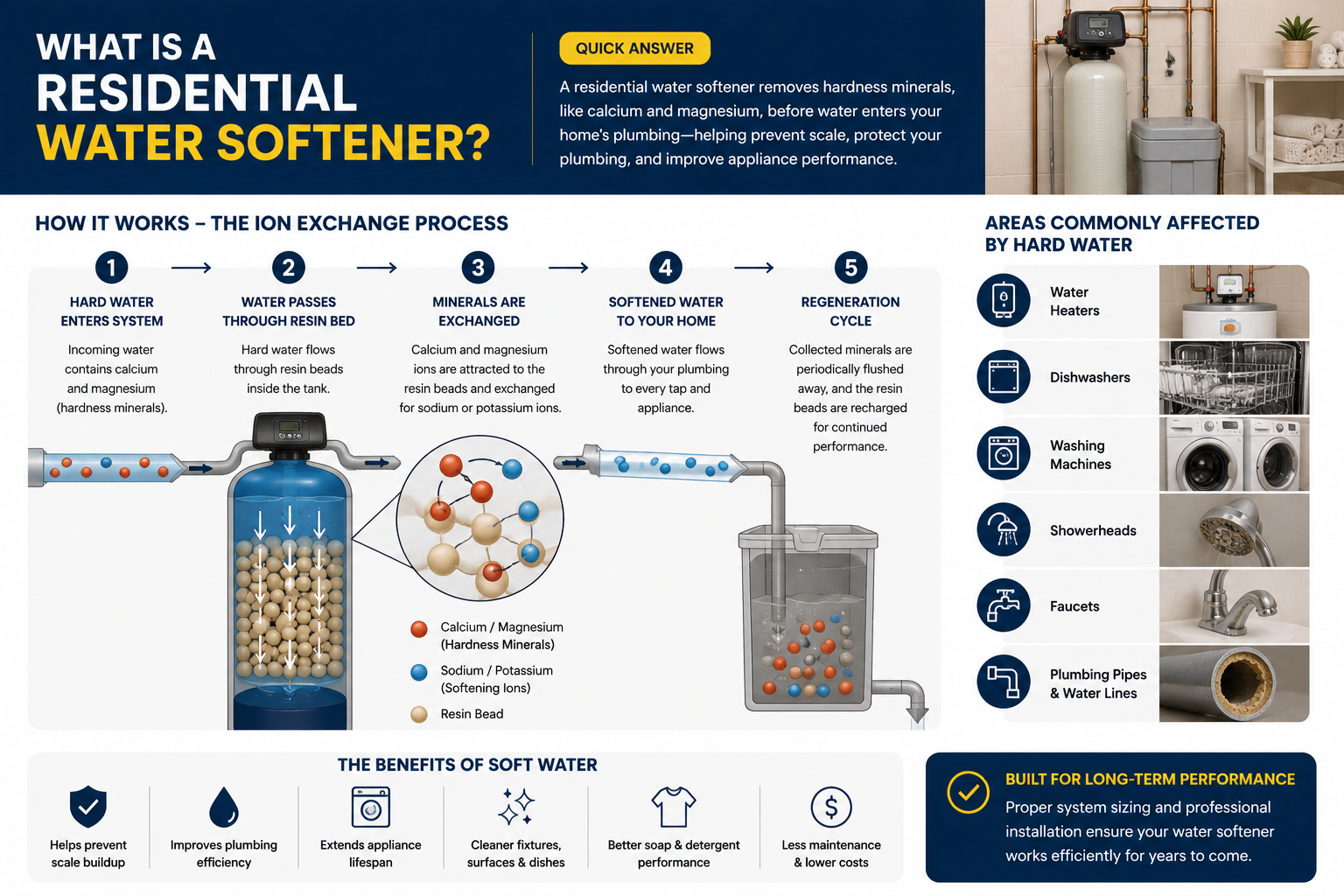 WHAT IS A RESIDENTIAL WATER SOFTENER?

QUICK ANSWER

A residential water softener removes hardness minerals, like calcium and magnesium, before water enters your home's plumbing—helping prevent scale, protect your plumbing, and improve appliance performance.

HOW IT WORKS – THE ION EXCHANGE PROCESS

1
HARD WATER ENTERS SYSTEM
Incoming water contains calcium and magnesium (hardness minerals).

2
WATER PASSES THROUGH RESIN BED
Hard water flows through resin beads inside the tank.

3
MINERALS ARE EXCHANGED
Calcium and magnesium ions are attracted to the resin beads and exchanged for sodium or potassium ions.

4
SOFTENED WATER TO YOUR HOME
Softened water flows through your plumbing to every tap and appliance.

5
REGENERATION CYCLE
Collected minerals are periodically flushed away, and the resin beads are recharged for continued performance.

Calcium / Magnesium (Hardness Minerals)
Sodium / Potassium (Softening Ions)
Resin Bead

AREAS COMMONLY AFFECTED BY HARD WATER

Water Heaters
Dishwashers
Washing Machines
Showerheads
Faucets
Plumbing Pipes & Water Lines

THE BENEFITS OF SOFT WATER

Helps prevent scale buildup
Improves plumbing efficiency
Extends appliance lifespan
Cleaner fixtures, surfaces & dishes
Better soap & detergent performance
Less maintenance & lower costs

BUILT FOR LONG-TERM PERFORMANCE
Proper system sizing and professional installation ensure your water softener works efficiently for years to come.