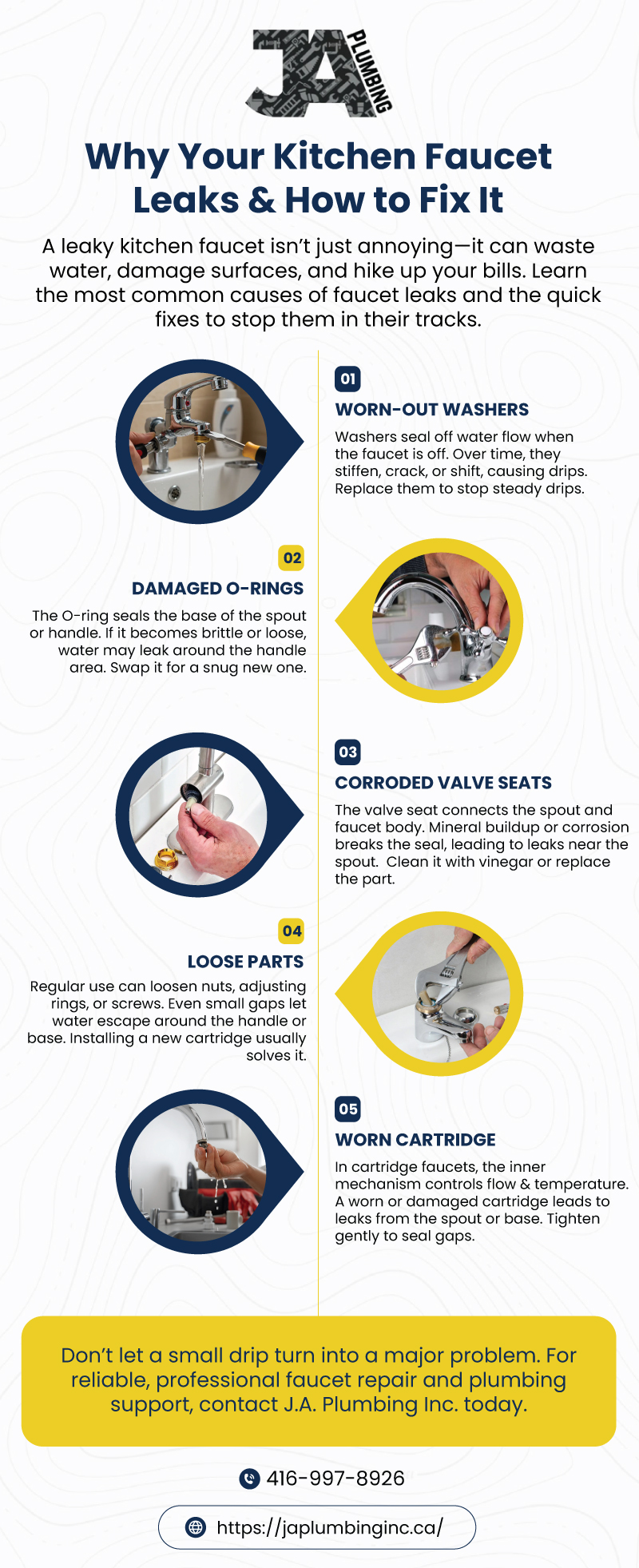 JA PLUMBING

Why Your Kitchen Faucet Leaks & How to Fix It

A leaky kitchen faucet isn't just annoying—it can waste water, damage surfaces, and hike up your bills. Learn the most common causes of faucet leaks and the quick fixes to stop them in their tracks.

01
WORN-OUT WASHERS
Washers seal off water flow when the faucet is off. Over time, they stiffen, crack, or shift, causing drips. Replace them to stop steady drips.

02
DAMAGED O-RINGS
The O-ring seals the base of the spout or handle. If it becomes brittle or loose, water may leak around the handle area. Swap it for a snug new one.

03
CORRODED VALVE SEATS
The valve seat connects the spout and faucet body. Mineral buildup or corrosion breaks the seal, leading to leaks near the spout. Clean it with vinegar or replace the part.

04
LOOSE PARTS
Regular use can loosen nuts, adjusting rings, or screws. Even small gaps let water escape around the handle or base. Installing a new cartridge usually solves it.

05
WORN CARTRIDGE
In cartridge faucets, the inner mechanism controls flow & temperature. A worn or damaged cartridge leads to leaks from the spout or base. Tighten gently to seal gaps.

Don't let a small drip turn into a major problem. For reliable, professional faucet repair and plumbing support, contact J.A. Plumbing Inc. today.

416-997-8926

https://japlumbinginc.ca/